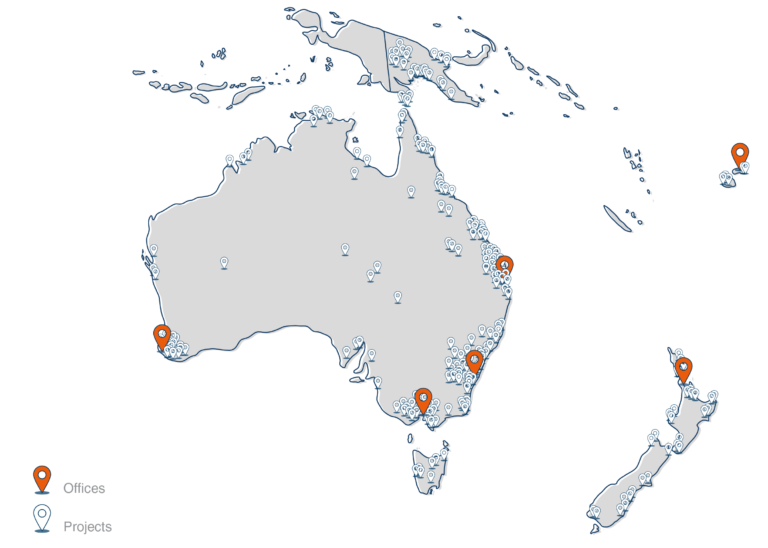 Offices

Projects